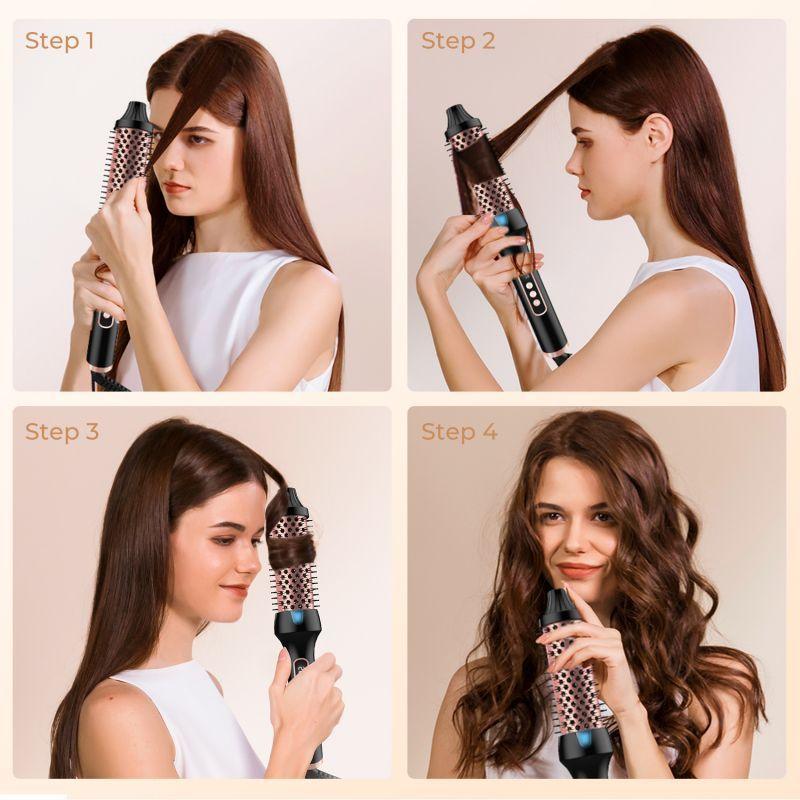 Step 1

Step 2

Step 3

Step 4